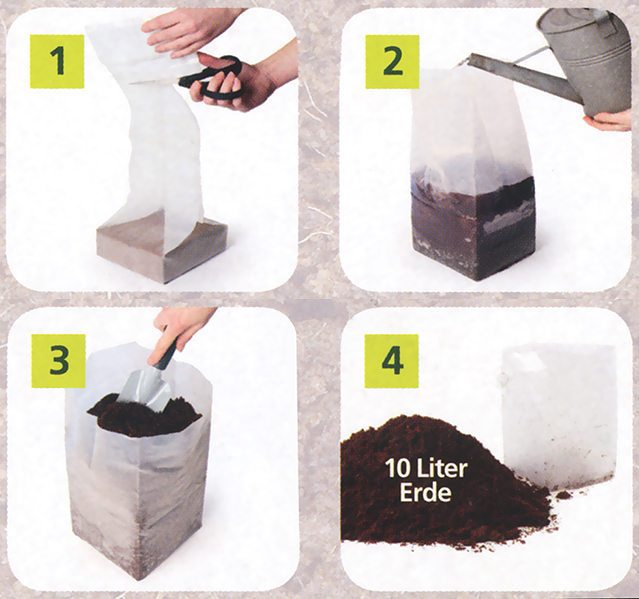 1

2

3

4

10 Liter Erde